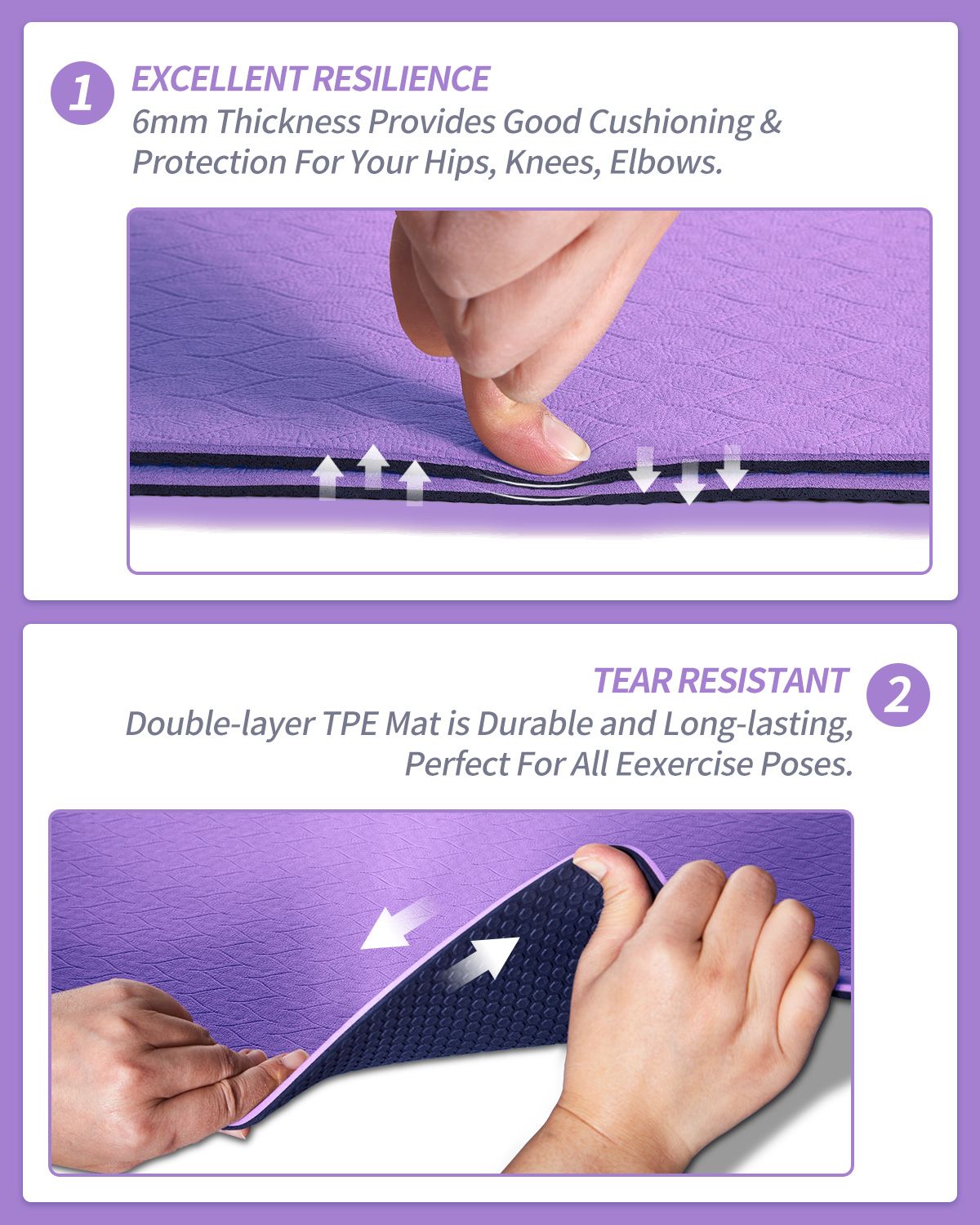 1
EXCELLENT RESILIENCE
6mm Thickness Provides Good Cushioning & Protection For Your Hips, Knees, Elbows.

TEAR RESISTANT
2
Double-layer TPE Mat is Durable and Long-lasting, Perfect For All Eexercise Poses.